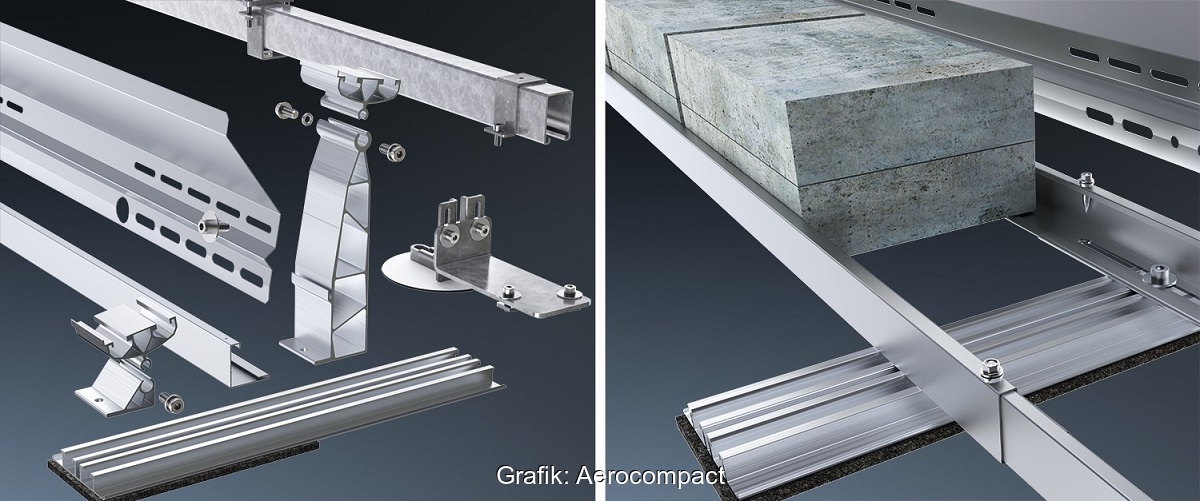 Grafik: Aerocompact